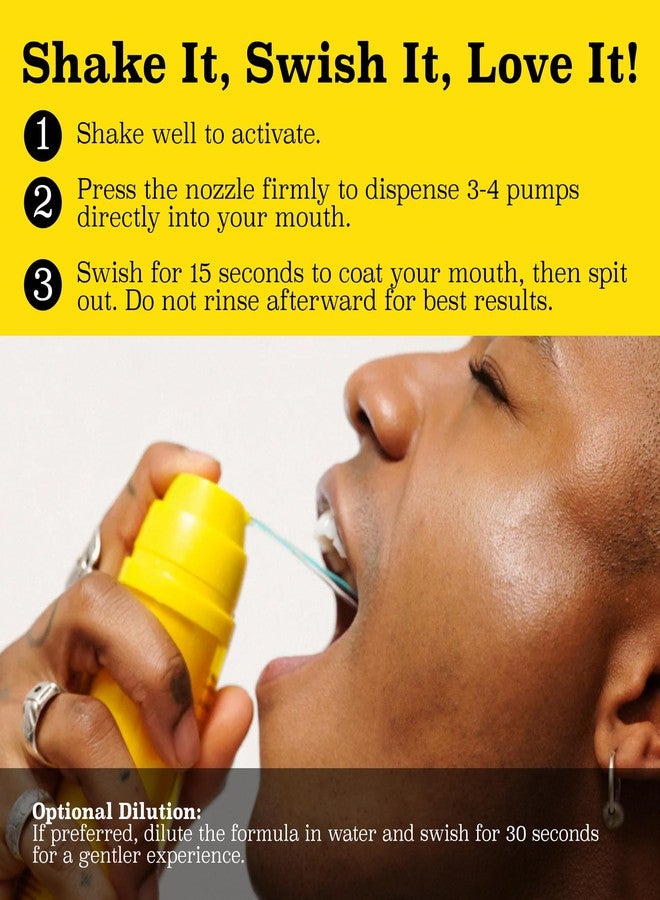 Shake It, Swish It, Love It!

1 Shake well to activate.

2 Press the nozzle firmly to dispense 3-4 pumps directly into your mouth.

3 Swish for 15 seconds to coat your mouth, then spit out. Do not rinse afterward for best results.

Optional Dilution:
If preferred, dilute the formula in water and swish for 30 seconds for a gentler experience.